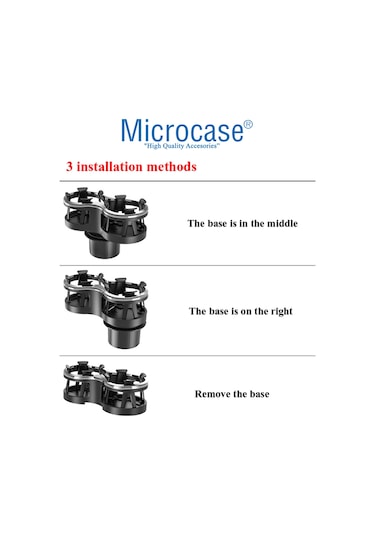 Microcase®
"High Quality Accesories"

3 installation methods

The base is in the middle

The base is on the right

Remove the base