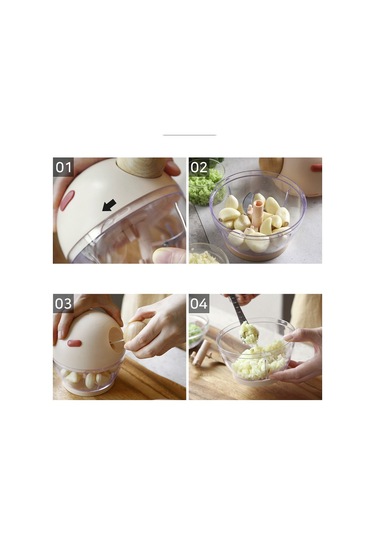 01

02

03

04