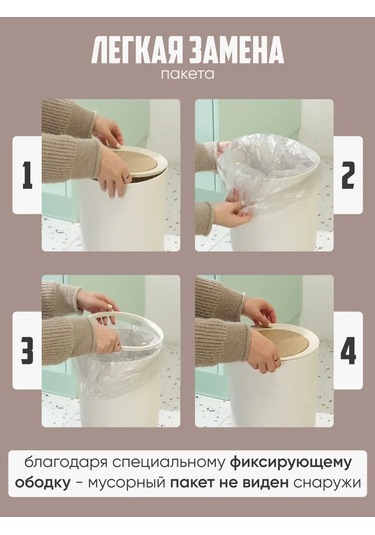 ЛЕГКАЯ ЗАМЕНА
пакета

1

2

3

4

благодаря специальному фиксирующему ободку - мусорный пакет не виден снаружи