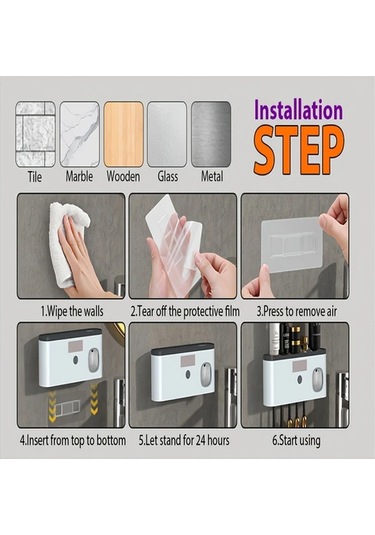 Tile Marble Wooden Glass Metal

Installation
STEP

1.Wipe the walls
2.Tear off the protective film
3.Press to remove air

4.Insert from top to bottom
5.Let stand for 24 hours
6.Start using