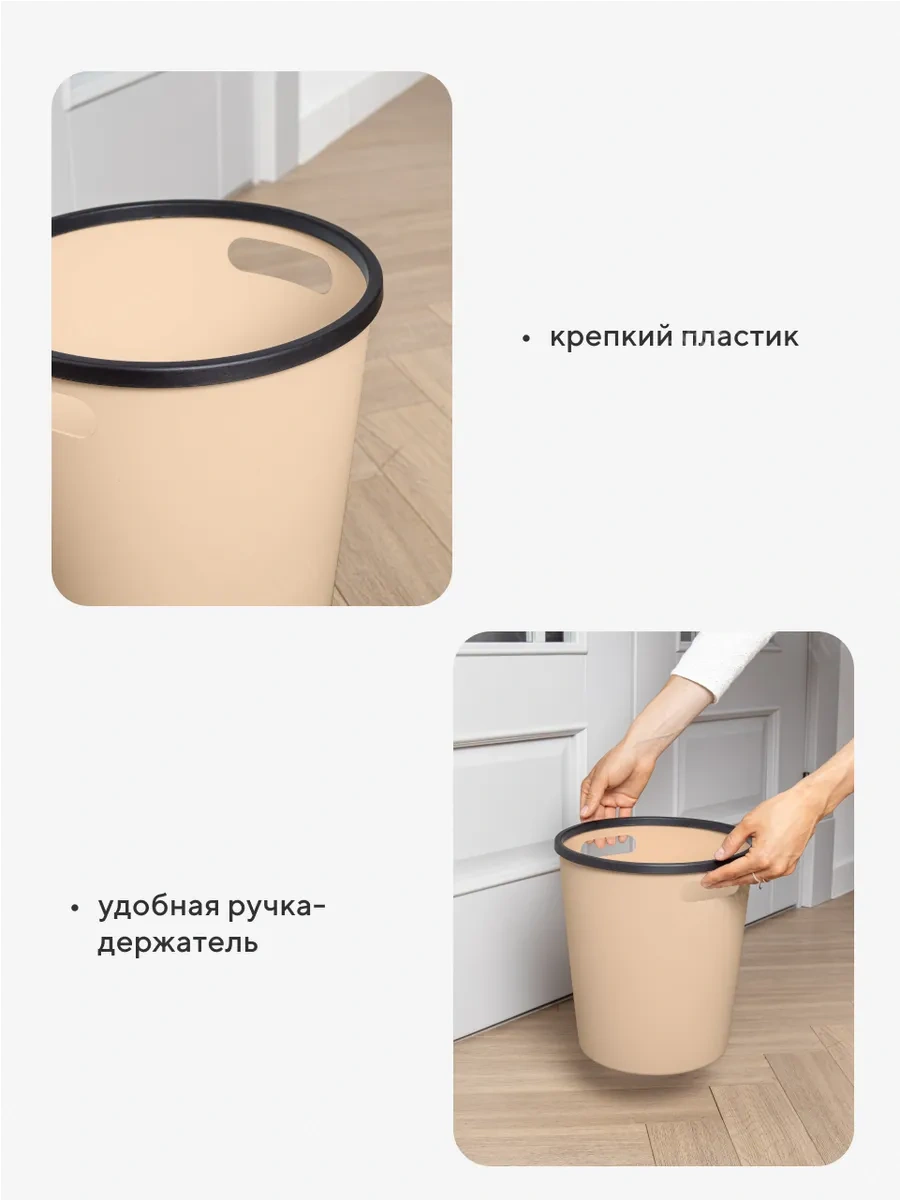 • крепкий пластик

• удобная ручка-держатель