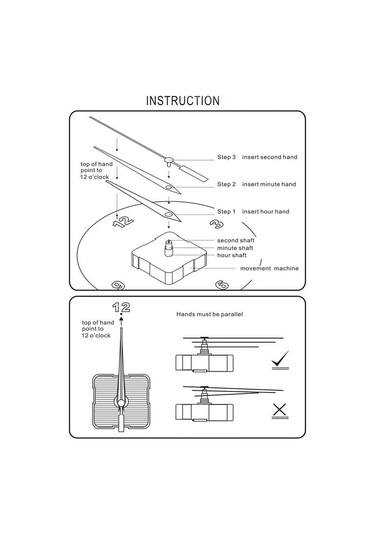 INSTRUCTION

top of hand point to 12 o'clock

Step 3 insert second hand

Step 2 insert minute hand

Step 1 insert hour hand

12

3

second shaft
minute shaft
hour shaft

movement machine

9

6

12

top of hand point to 12 o'clock

Hands must be parallel