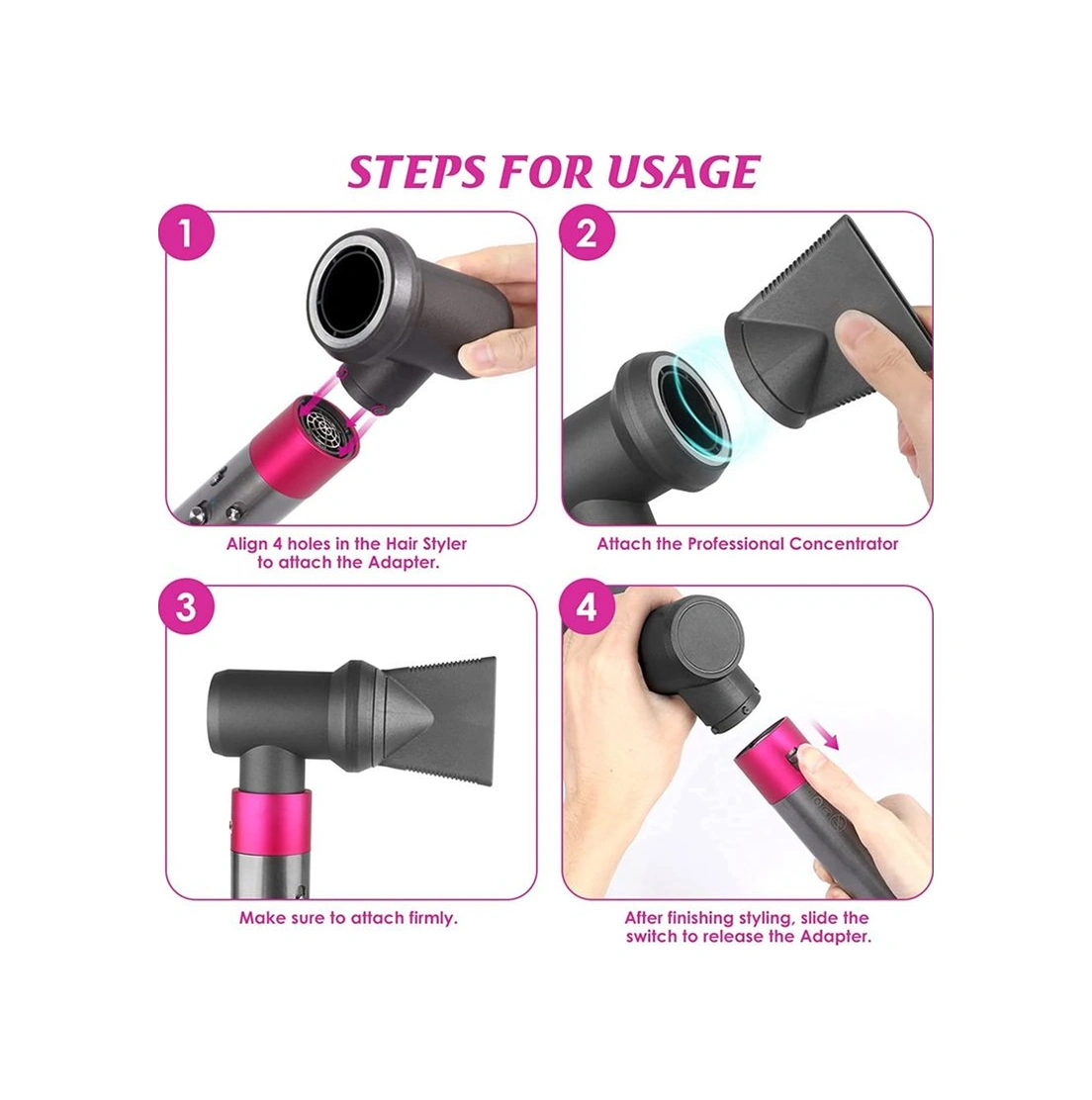 STEPS FOR USAGE

1

Align 4 holes in the Hair Styler to attach the Adapter.

2

Attach the Professional Concentrator

3

Make sure to attach firmly.

4

After finishing styling, slide the switch to release the Adapter.