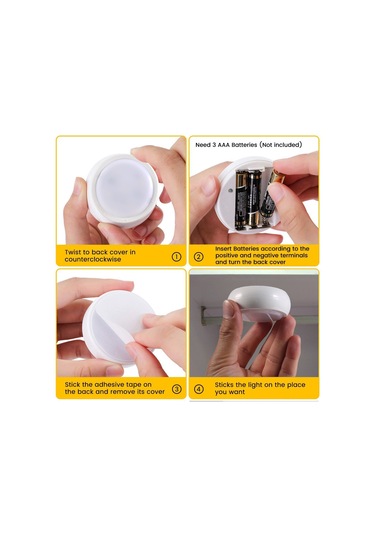 Twist to back cover in counterclockwise ①

Need 3 AAA Batteries (Not included)

② Insert Batteries according to the positive and negative terminals and turn the back cover

Stick the adhesive tape on the back and remove its cover ③

④ Sticks the light on the place you want