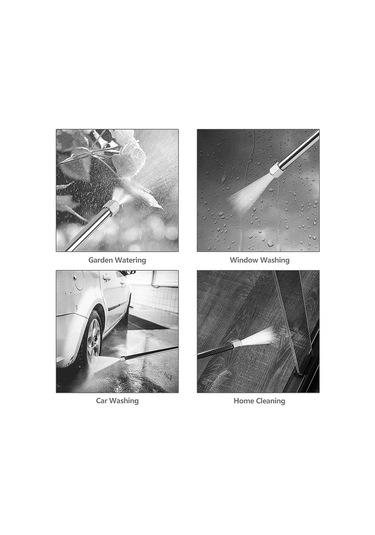 Garden Watering

Window Washing

Car Washing

Home Cleaning