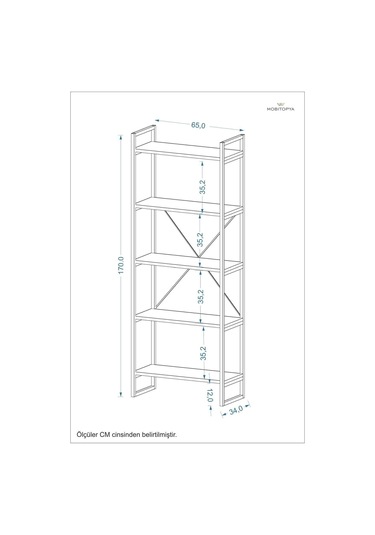 MOBITOPYA

65,0

170,0

35,2

35,2

35,2

35,2

12,0

34,0

Ölçüler CM cinsinden belirtilmiştir.