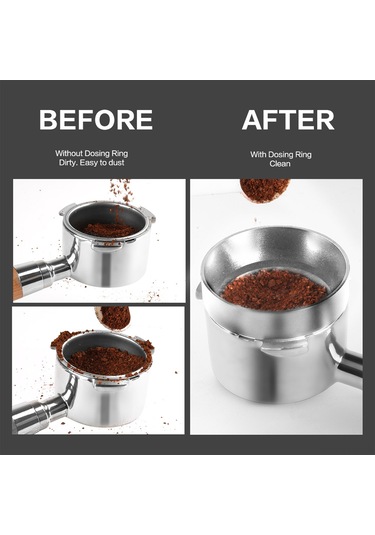 BEFORE

Without Dosing Ring
Dirty. Easy to dust

AFTER

With Dosing Ring
Clean