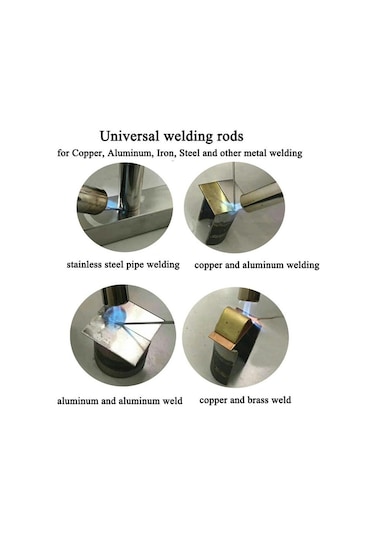 Universal welding rods
for Copper, Aluminum, Iron, Steel and other metal welding

stainless steel pipe welding

copper and aluminum welding

aluminum and aluminum weld

copper and brass weld