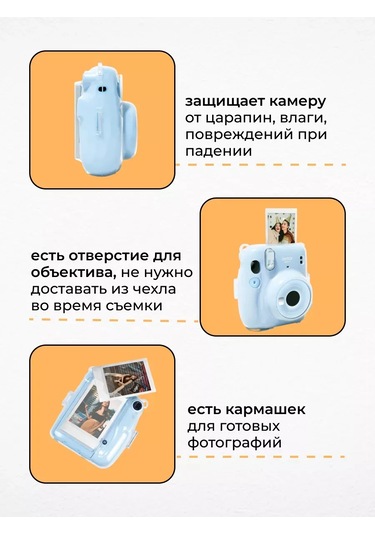 защищает камеру от царапин, влаги, повреждений при падении

есть отверстие для объектива, не нужно доставать из чехла во время съемки

есть кармашек для готовых фотографий