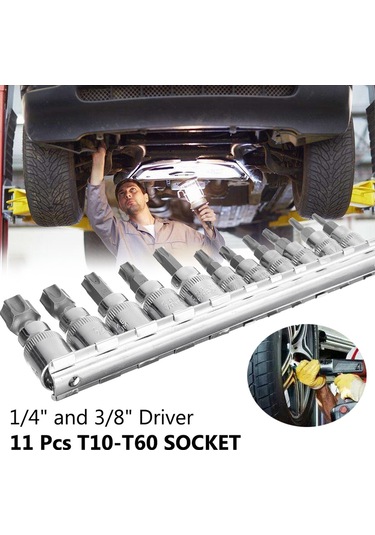 1/4" and 3/8" Driver
11 Pcs T10-T60 SOCKET