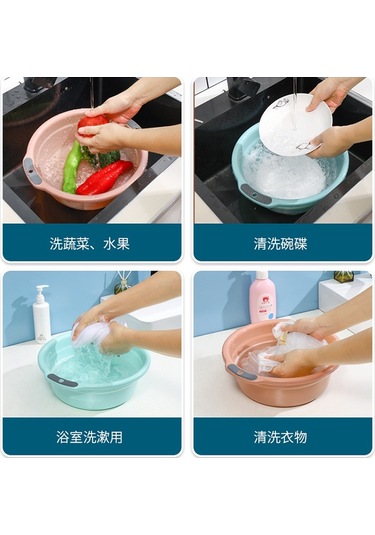 洗蔬菜、水果

清洗碗碟

浴室洗漱用

清洗衣物