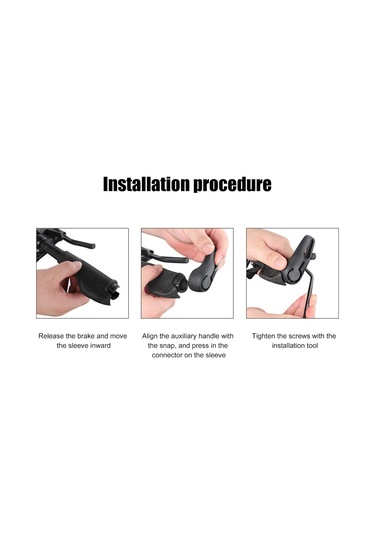 Installation procedure

Release the brake and move the sleeve inward

Align the auxiliary handle with the snap, and press in the connector on the sleeve

Tighten the screws with the installation tool