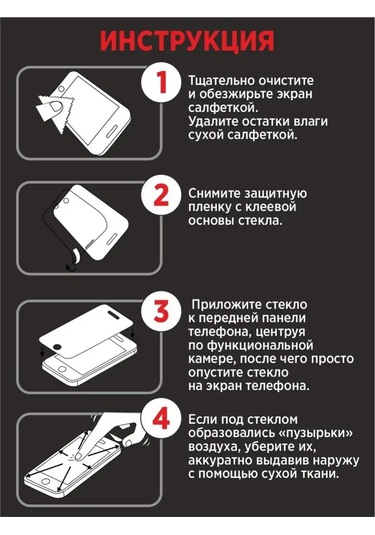 ИНСТРУКЦИЯ

1

Тщательно очистите и обезжирьте экран салфеткой. Удалите остатки влаги сухой салфеткой.

2

Снимите защитную пленку с клеевой основы стекла.

3

Приложите стекло к передней панели телефона, центруя по функциональной камере, после чего просто опустите стекло на экран телефона.

4

Если под стеклом образовались «пузырьки» воздуха, уберите их, аккуратно выдавив наружу с помощью сухой ткани.