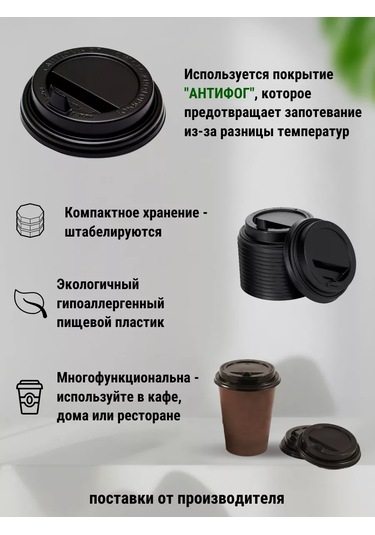 Используется покрытие "АНТИФОГ", которое предотвращает запотевание из-за разницы температур

Компактное хранение - штабелируются

Экологичный гипоаллергенный пищевой пластик

Многофункциональна - используйте в кафе, дома или ресторане

поставки от производителя