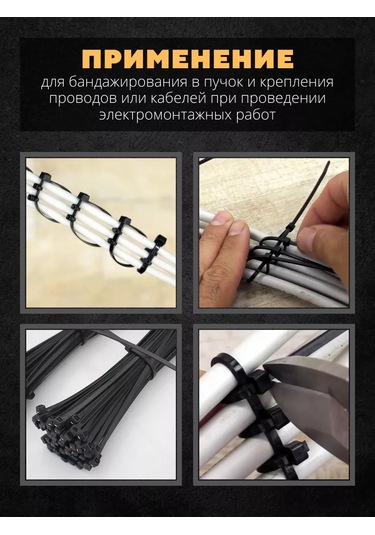 ПРИМЕНЕНИЕ

для бандажирования в пучок и крепления проводов или кабелей при проведении электромонтажных работ