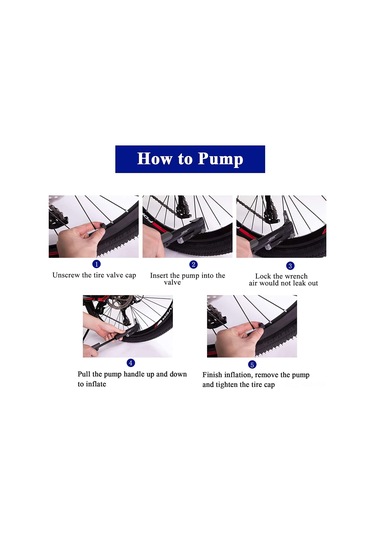 How to Pump

1
Unscrew the tire valve cap

2
Insert the pump into the valve

3
Lock the wrench air would not leak out

4
Pull the pump handle up and down to inflate

5
Finish inflation, remove the pump and tighten the tire cap