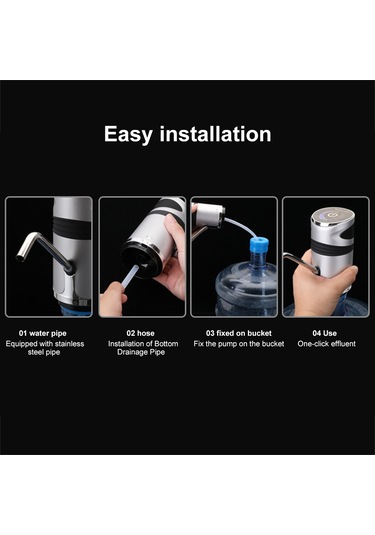 Easy installation

01 water pipe
Equipped with stainless steel pipe

02 hose
Installation of Bottom Drainage Pipe

03 fixed on bucket
Fix the pump on the bucket

04 Use
One-click effluent