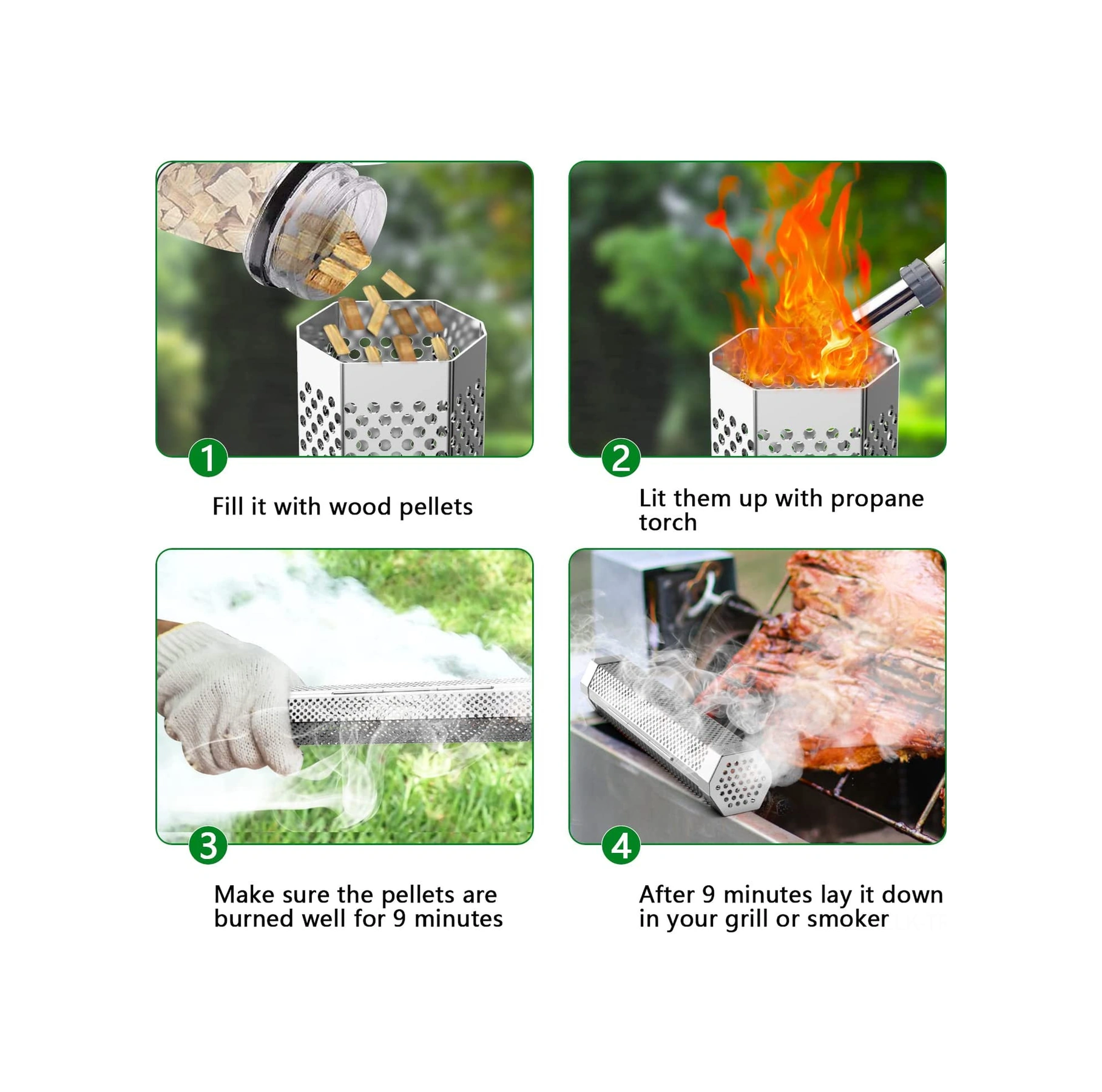 1

Fill it with wood pellets

2

Lit them up with propane torch

3

Make sure the pellets are burned well for 9 minutes

4

After 9 minutes lay it down in your grill or smoker