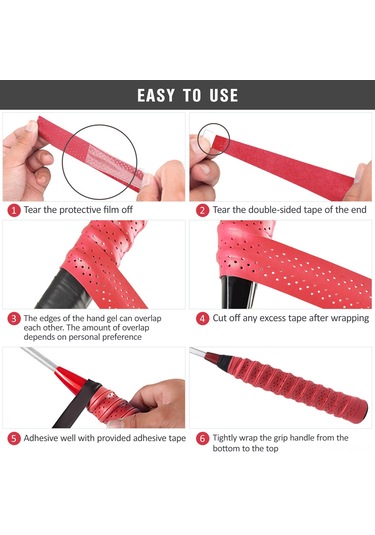 EASY TO USE

1 Tear the protective film off

2 Tear the double-sided tape of the end

3 The edges of the hand gel can overlap each other. The amount of overlap depends on personal preference

4 Cut off any excess tape after wrapping

5 Adhesive well with provided adhesive tape

6 Tightly wrap the grip handle from the bottom to the top