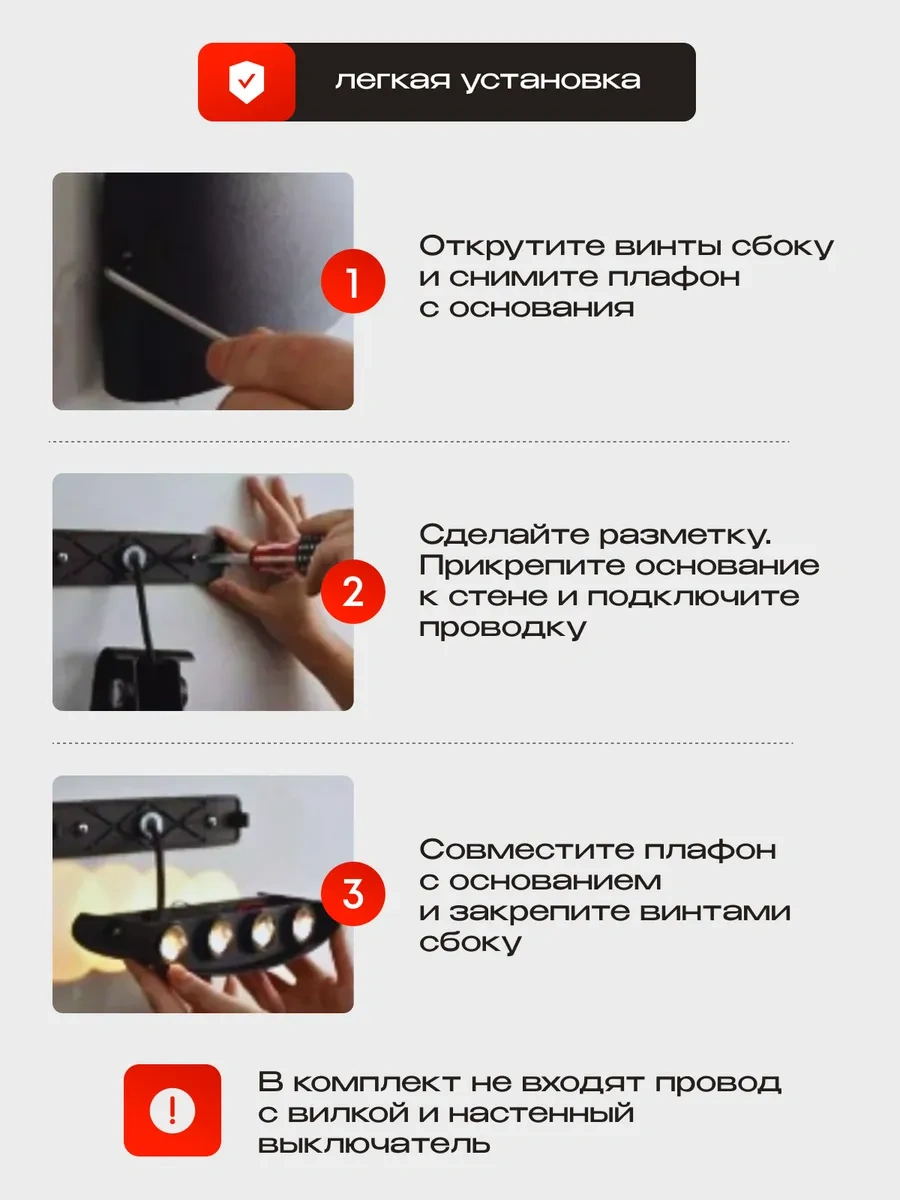 легкая установка

1

Открутите винты сбоку и снимите плафон с основания

2

Сделайте разметку. Прикрепите основание к стене и подключите проводку

3

Совместите плафон с основанием и закрепите винтами сбоку

!

В комплект не входят провод с вилкой и настенный выключатель