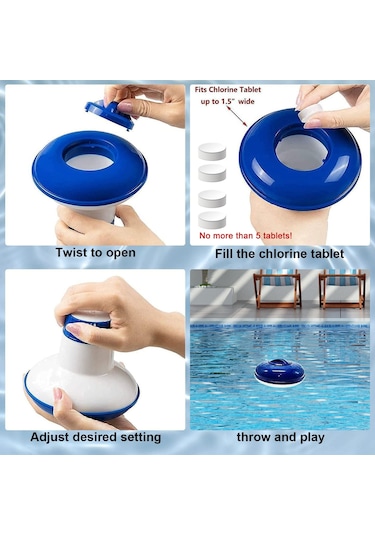 Twist to open

Fits Chlorine Tablet
up to 1.5" wide

No more than 5 tablets!

Fill the chlorine tablet

Adjust desired setting

throw and play