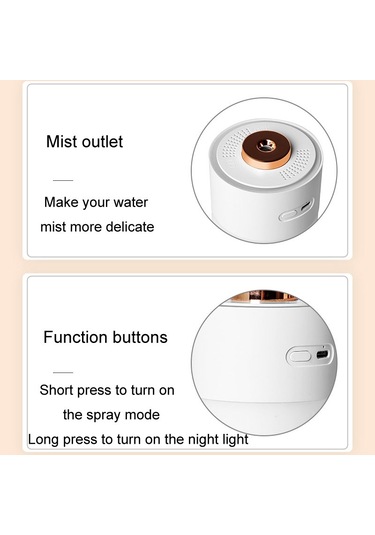 Mist outlet

Make your water mist more delicate

Function buttons

Short press to turn on the spray mode
Long press to turn on the night light