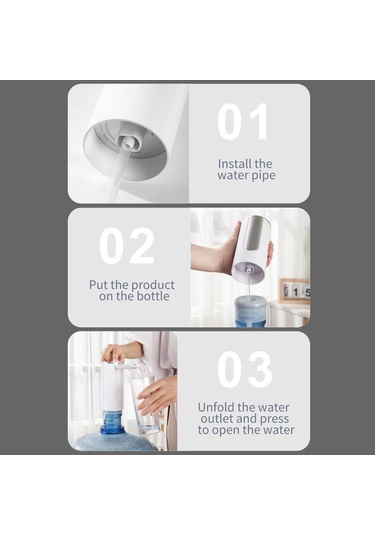 01

Install the water pipe

02

Put the product on the bottle

NOV 1 5

03

Unfold the water outlet and press to open the water