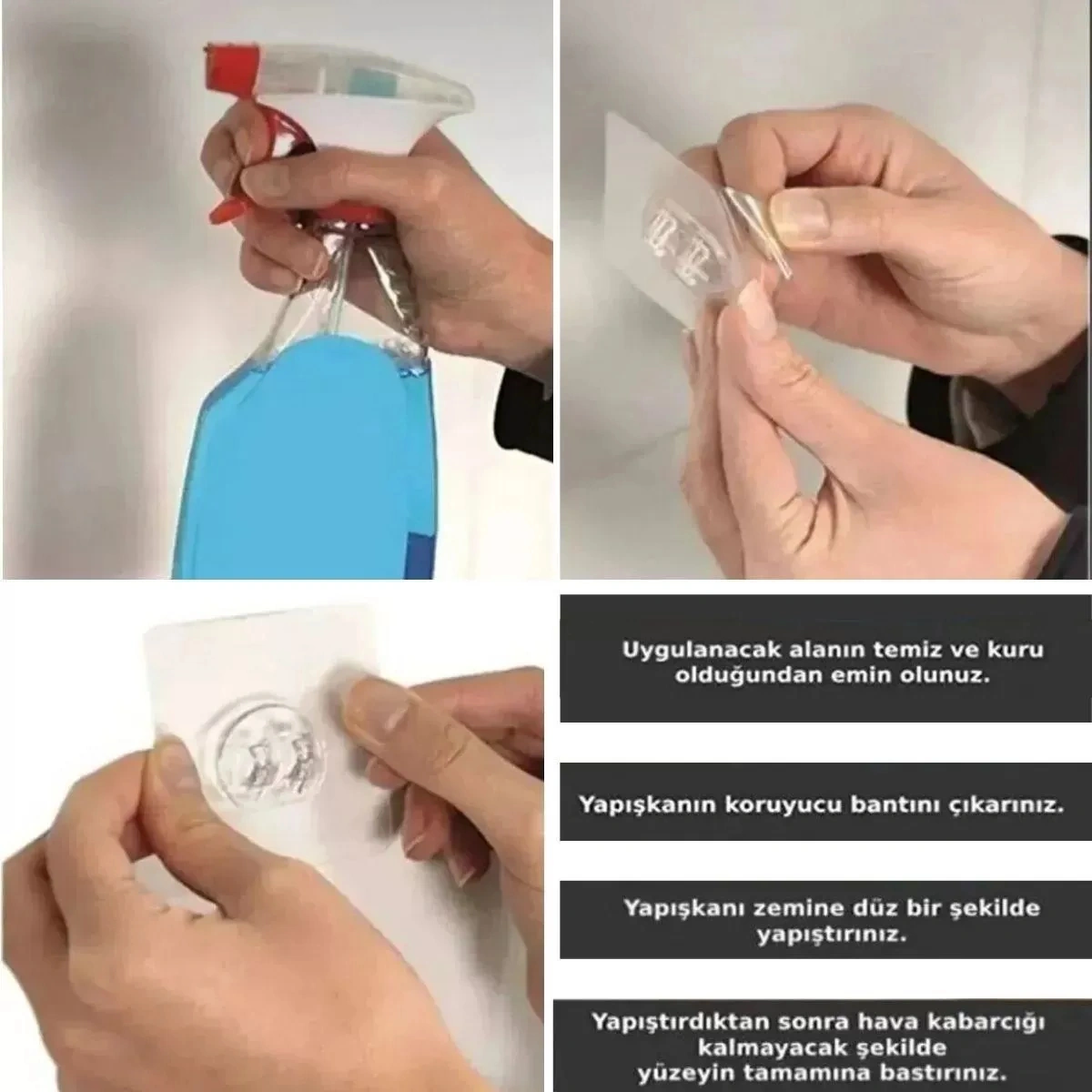 Uygulanacak alanın temiz ve kuru olduğundan emin olunuz.

Yapışkanın koruyucu bantını çıkarınız.

Yapışkanı zemine düz bir şekilde yapıştırınız.

Yapıştırdıktan sonra hava kabarcığı kalmayacak şekilde yüzeyin tamamına bastırınız.