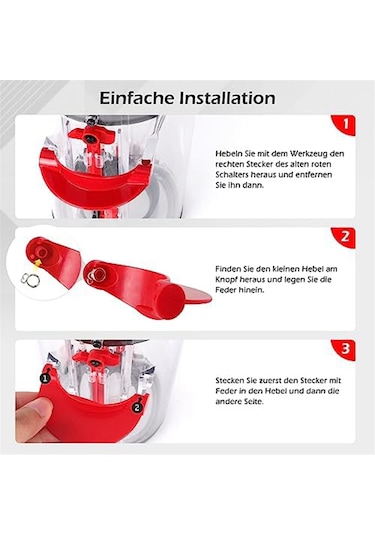 Einfache Installation

1

Hebeln Sie mit dem Werkzeug den rechten Stecker des alten roten Schalters heraus und entfernen Sie ihn dann.

2

Finden Sie den kleinen Hebel am Knopf heraus und legen Sie die Feder hinein.

3

1

2

Stecken Sie zuerst den Stecker mit Feder in den Hebel und dann die andere Seite.