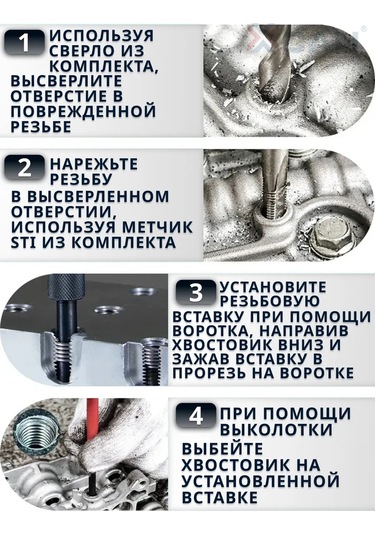 1 ИСПОЛЬЗУЯ СВЕРЛО ИЗ КОМПЛЕКТА, ВЫСВЕРЛИТЕ ОТВЕРСТИЕ В ПОВРЕЖДЕННОЙ РЕЗЬБЕ

2 НАРЕЖЬТЕ РЕЗЬБУ В ВЫСВЕРЛЕННОМ ОТВЕРСТИИ, ИСПОЛЬЗУЯ МЕТЧИК STI ИЗ КОМПЛЕКТА

3 УСТАНОВИТЕ РЕЗЬБОВУЮ ВСТАВКУ ПРИ ПОМОЩИ ВОРОТКА, НАПРАВИВ ХВОСТОВИК ВНИЗ И ЗАЖАВ ВСТАВКУ В ПРОРЕЗЬ НА ВОРОТКЕ

4 ПРИ ПОМОЩИ ВЫКОЛОТКИ ВЫБЕЙТЕ ХВОСТОВИК НА УСТАНОВЛЕННОЙ ВСТАВКЕ