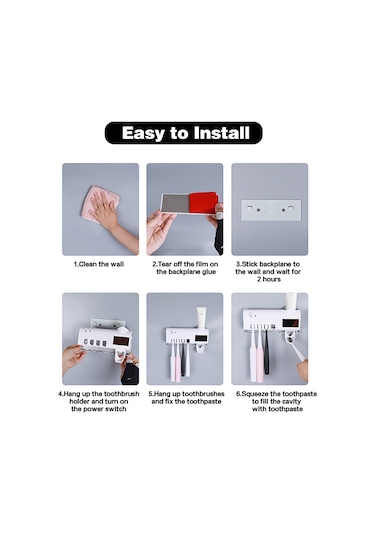 Easy to Install

1.Clean the wall

2.Tear off the film on the backplane glue

3.Stick backplane to the wall and wait for 2 hours

4.Hang up the toothbrush holder and turn on the power switch

5.Hang up toothbrushes and fix the toothpaste

6.Squeeze the toothpaste to fill the cavity with toothpaste