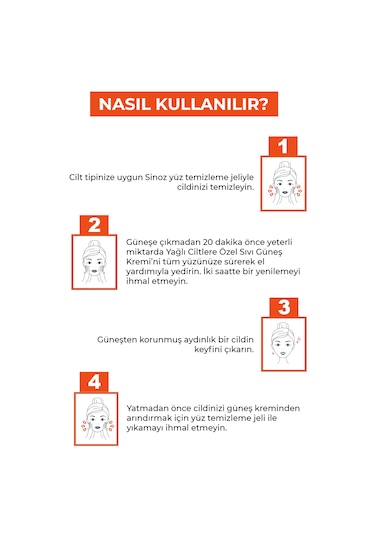 NASIL KULLANILIR?

1

Cilt tipinize uygun Sinoz yüz temizleme jeliyle cildinizi temizleyin.

2

Güneşe çıkmadan 20 dakika önce yeterli miktarda Yağlı Ciltlere Özel Sıvı Güneş Kremi'ni tüm yüzünüze sürerek el yardımıyla yedirin. İki saatte bir yenilemeyi ihmal etmeyin.

3

Güneşten korunmuş aydınlık bir cildin keyfini çıkarın.

4

Yatmadan önce cildinizi güneş kreminden arındırmak için yüz temizleme jeli ile yıkamayı ihmal etmeyin.