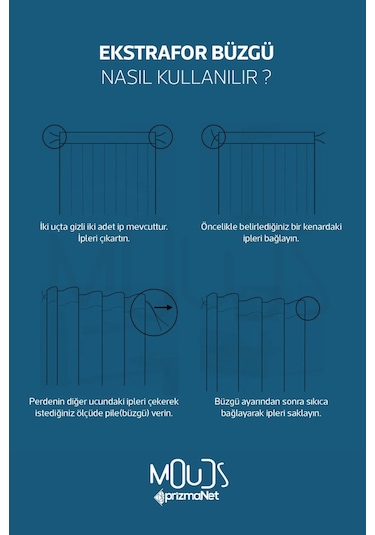 EKSTRAFOR BÜZGÜ
NASIL KULLANILIR ?

İki uçta gizli iki adet ip mevcuttur. İpleri çıkartın.

Öncelikle belirlediğiniz bir kenardaki ipleri bağlayın.

Perdenin diğer ucundaki ipleri çekerek istediğiniz ölçüde pile(büzgü) verin.

Büzgü ayarından sonra sıkıca bağlayarak ipleri saklayın.

MOUDS
prizmaNet