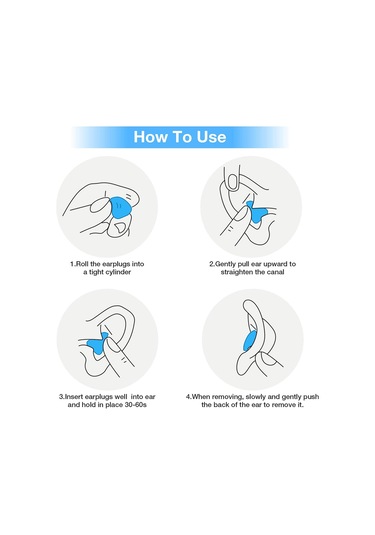 How To Use

1.Roll the earplugs into a tight cylinder

2.Gently pull ear upward to straighten the canal

3.Insert earplugs well into ear and hold in place 30-60s

4.When removing, slowly and gently push the back of the ear to remove it.