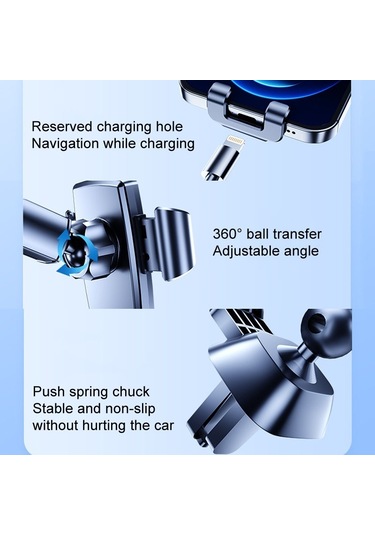 Reserved charging hole
Navigation while charging

360° ball transfer
Adjustable angle

Push spring chuck
Stable and non-slip
without hurting the car