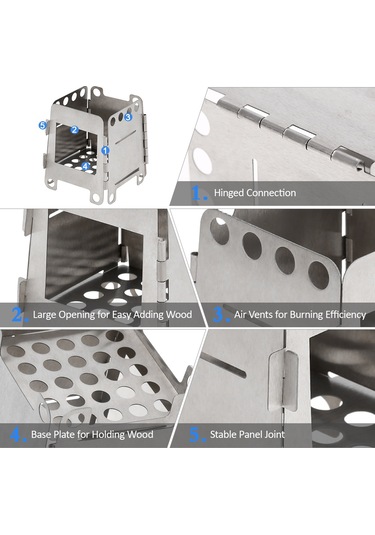 5
2
3
1
4

1. Hinged Connection

2. Large Opening for Easy Adding Wood

3. Air Vents for Burning Efficiency

4. Base Plate for Holding Wood

5. Stable Panel Joint