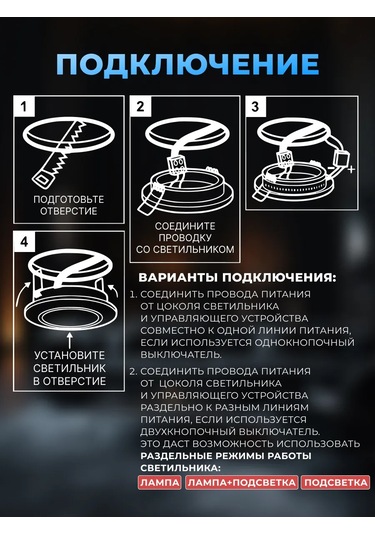 ПОДКЛЮЧЕНИЕ

1

ПОДГОТОВЬТЕ ОТВЕРСТИЕ

2

СОЕДИНИТЕ ПРОВОДКУ СО СВЕТИЛЬНИКОМ

3

+

4

УСТАНОВИТЕ СВЕТИЛЬНИК В ОТВЕРСТИЕ

ВАРИАНТЫ ПОДКЛЮЧЕНИЯ:

1. СОЕДИНИТЬ ПРОВОДА ПИТАНИЯ ОТ ЦОКОЛЯ СВЕТИЛЬНИКА И УПРАВЛЯЮЩЕГО УСТРОЙСТВА СОВМЕСТНО К ОДНОЙ ЛИНИИ ПИТАНИЯ, ЕСЛИ ИСПОЛЬЗУЕТСЯ ОДНОКНОПОЧНЫЙ ВЫКЛЮЧАТЕЛЬ.

2. СОЕДИНИТЬ ПРОВОДА ПИТАНИЯ ОТ ЦОКОЛЯ СВЕТИЛЬНИКА И УПРАВЛЯЮЩЕГО УСТРОЙСТВА РАЗДЕЛЬНО К РАЗНЫМ ЛИНИЯМ ПИТАНИЯ, ЕСЛИ ИСПОЛЬЗУЕТСЯ ДВУХКНОПОЧНЫЙ ВЫКЛЮЧАТЕЛЬ. ЭТО ДАСТ ВОЗМОЖНОСТЬ ИСПОЛЬЗОВАТЬ РАЗДЕЛЬНЫЕ РЕЖИМЫ РАБОТЫ СВЕТИЛЬНИКА:

ЛАМПА ЛАМПА+ПОДСВЕТКА ПОДСВЕТКА