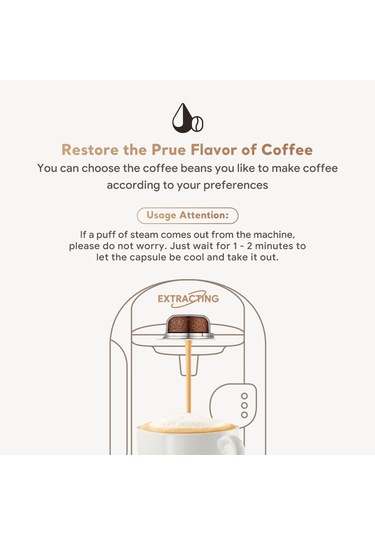 Restore the Prue Flavor of Coffee

You can choose the coffee beans you like to make coffee according to your preferences

Usage Attention:

If a puff of steam comes out from the machine, please do not worry. Just wait for 1 - 2 minutes to let the capsule be cool and take it out.

EXTRACTING