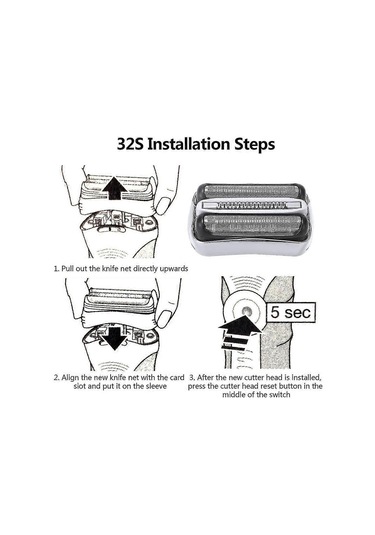 32S Installation Steps

1. Pull out the knife net directly upwards

5 sec

2. Align the new knife net with the card slot and put it on the sleeve

3. After the new cutter head is installed, press the cutter head reset button in the middle of the switch