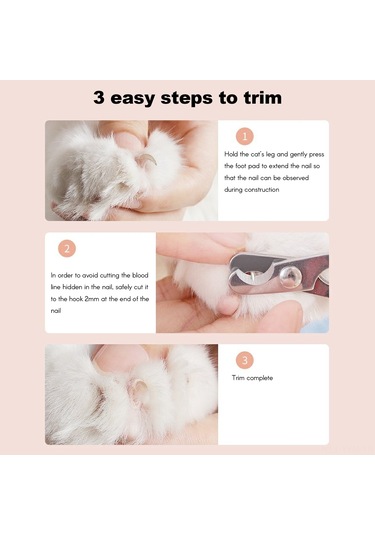 3 easy steps to trim

1

Hold the cat's leg and gently press the foot pad to extend the nail so that the nail can be observed during construction

2

In order to avoid cutting the blood line hidden in the nail, safely cut it to the hook 2mm at the end of the nail

3

Trim complete