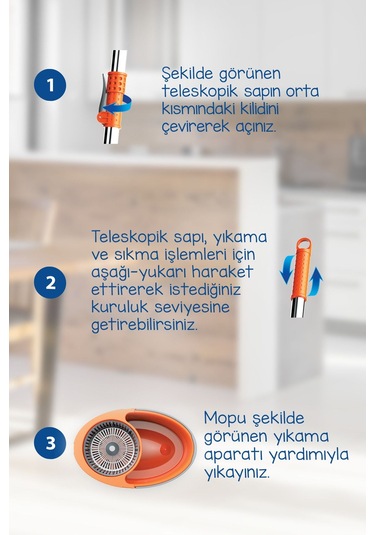 1

Şekilde görünen teleskopik sapın orta kısmındaki kilidini çevirerek açınız.

2

Teleskopik sapı, yıkama ve sıkma işlemleri için aşağı-yukarı haraket ettirerek istediğiniz kuruluk seviyesine getirebilirsiniz.

3

Mopu şekilde görünen yıkama aparatı yardımıyla yıkayınız.