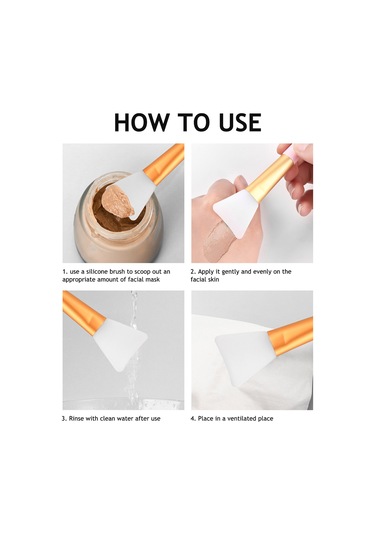 HOW TO USE

1. use a silicone brush to scoop out an appropriate amount of facial mask

2. Apply it gently and evenly on the facial skin

3. Rinse with clean water after use

4. Place in a ventilated place