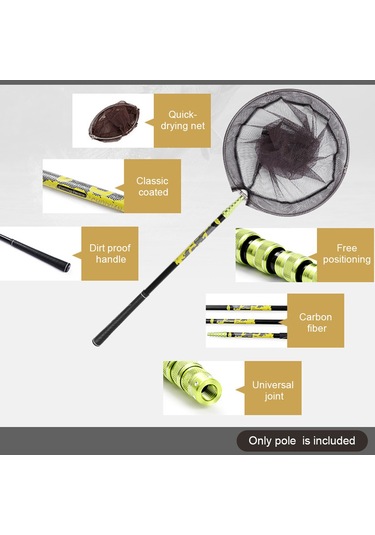 Quick-drying net

Classic coated

Dirt proof handle

Free positioning

Carbon fiber

Universal joint

Only pole is included