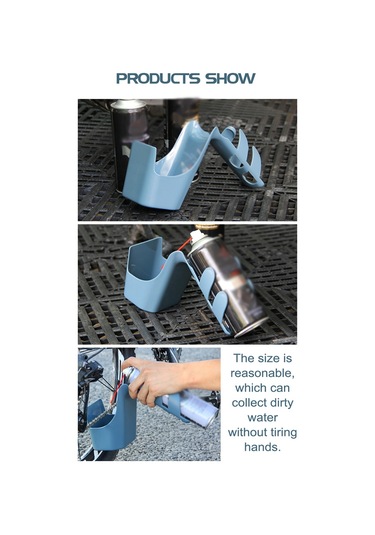 PRODUCTS SHOW

The size is reasonable, which can collect dirty water without tiring hands.