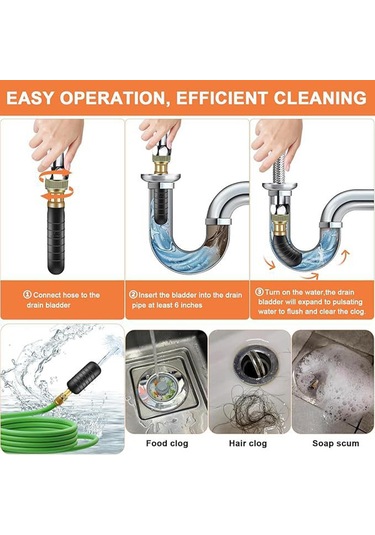 EASY OPERATION, EFFICIENT CLEANING

① Connect hose to the drain bladder

② Insert the bladder into the drain pipe at least 6 inches

③ Turn on the water,the drain bladder will expand to pulsating water to flush and clear the clog.

Food clog

Hair clog

Soap scum