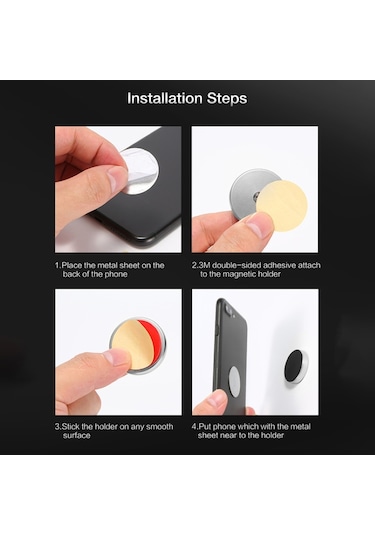 Installation Steps

1.Place the metal sheet on the back of the phone

2.3M double-sided adhesive attach to the magnetic holder

3.Stick the holder on any smooth surface

4.Put phone which with the metal sheet near to the holder