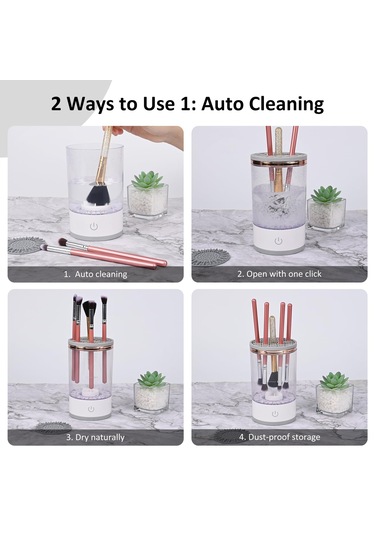 2 Ways to Use 1: Auto Cleaning

1. Auto cleaning

2. Open with one click

3. Dry naturally

4. Dust-proof storage