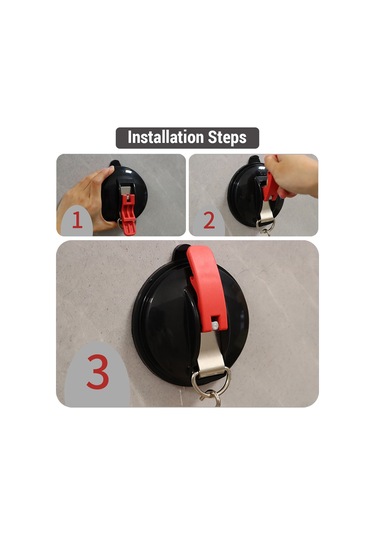 Installation Steps

1

2

3