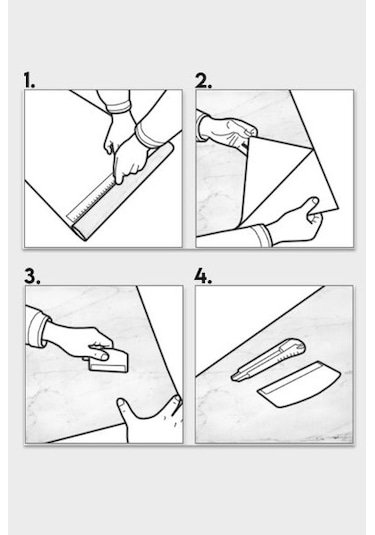 1.

2.

3.

4.