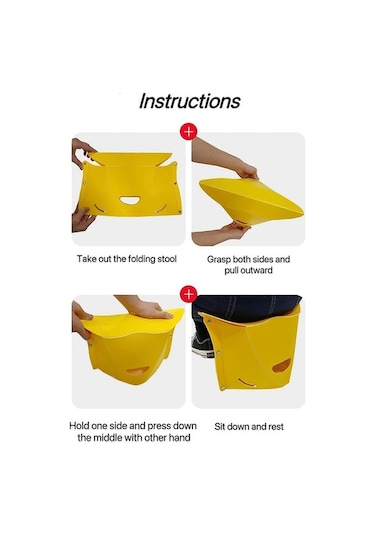 Instructions

Take out the folding stool

Grasp both sides and pull outward

Hold one side and press down the middle with other hand

Sit down and rest